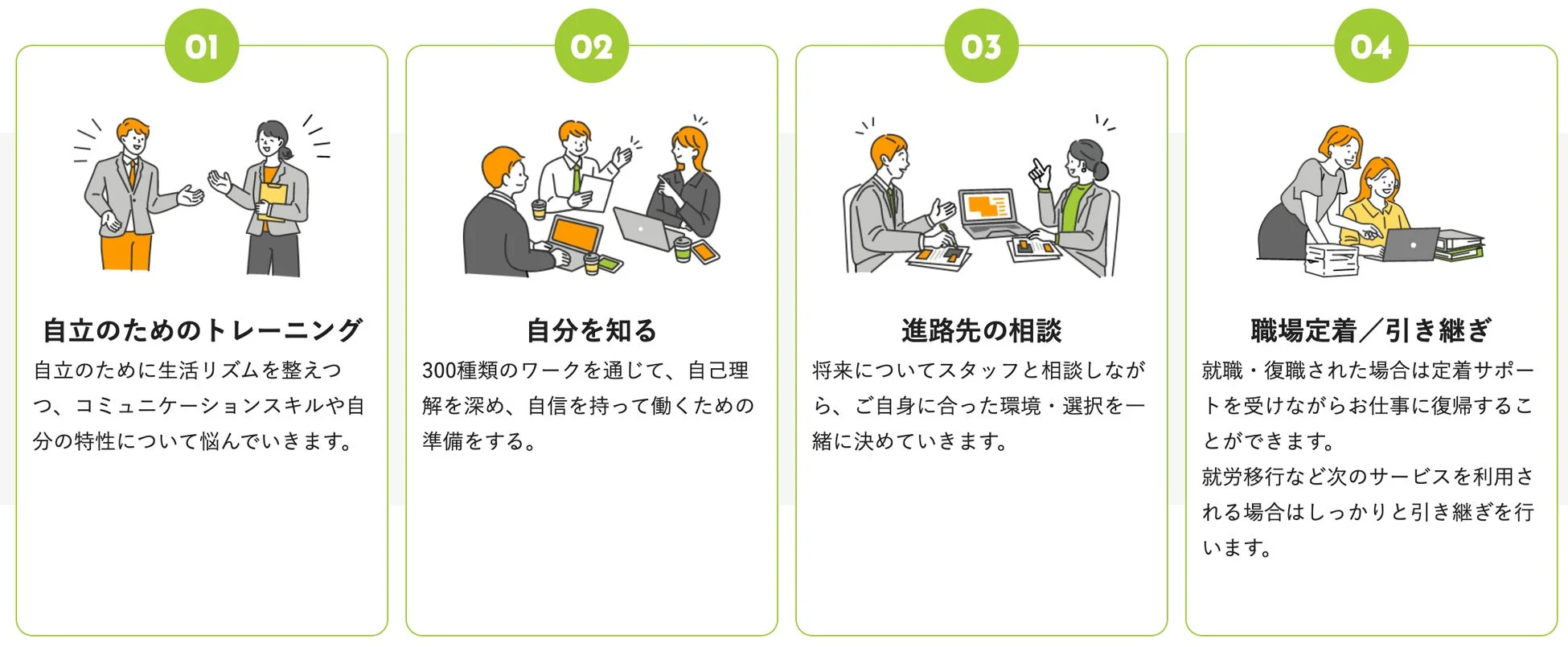 01

自立のためのトレーニング

自立のために生活リズムを整えつつ、コミュニケーションスキルや自分の特性について悩んでいきます。

02

自分を知る

300種類のワークを通じて、自己理解を深め、自信を持って働くための準備をする。

03

進路先の相談

将来についてスタッフと相談しながら、ご自身に合った環境・選択を一緒に決めていきます。

04

職場定着／引き継ぎ

就職・復職された場合は定着サポートを受けながらお仕事に復帰することができます。
就労移行など次のサービスを利用される場合はしっかりと引き継ぎを行います。